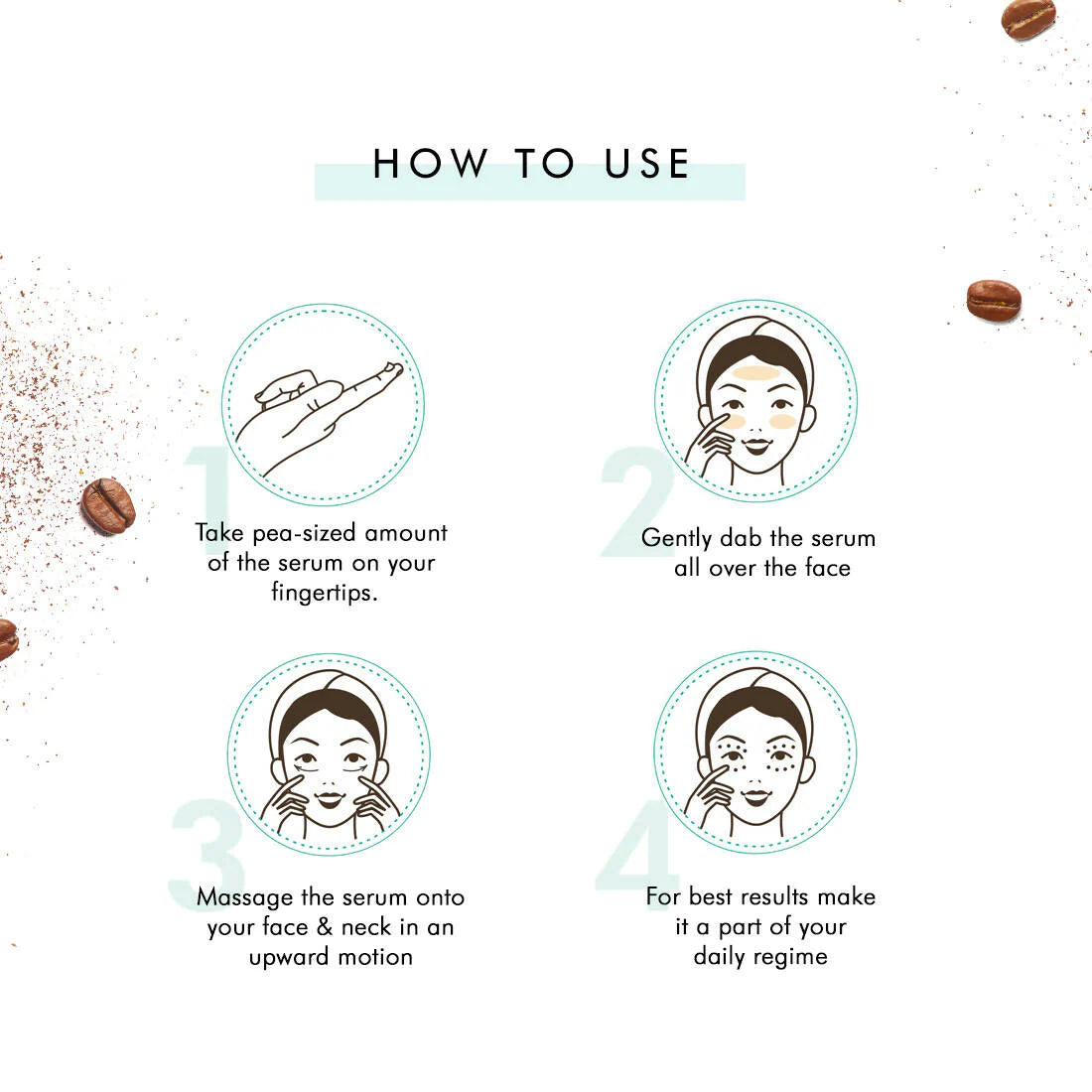 HOW TO USE

1
Take pea-sized amount of the serum on your fingertips.

2
Gently dab the serum all over the face

3
Massage the serum onto your face & neck in an upward motion

4
For best results make it a part of your daily regime