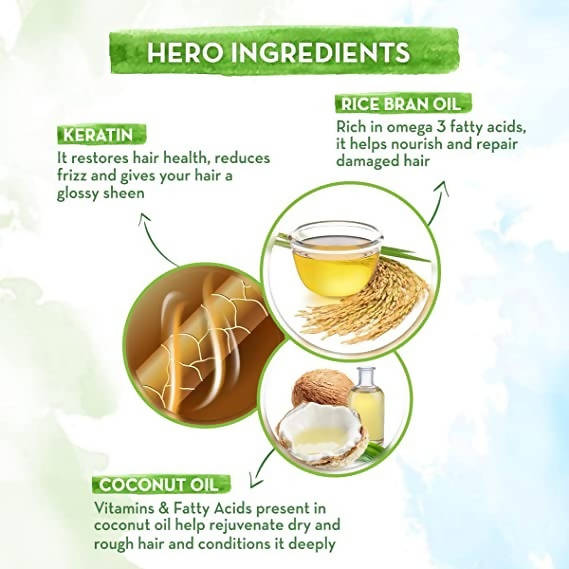 HERO INGREDIENTS

KERATIN
It restores hair health, reduces frizz and gives your hair a glossy sheen

RICE BRAN OIL
Rich in omega 3 fatty acids, it helps nourish and repair damaged hair

COCONUT OIL
Vitamins & Fatty Acids present in coconut oil help rejuvenate dry and rough hair and conditions it deeply