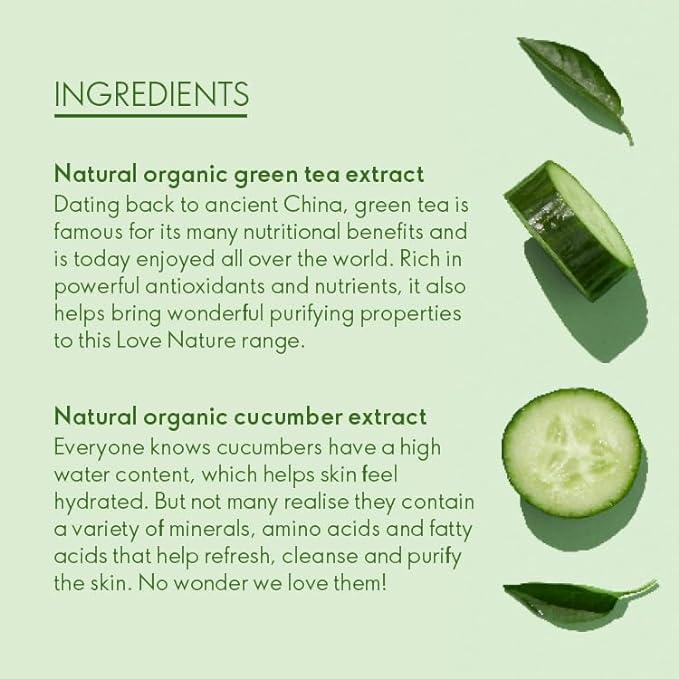 INGREDIENTS

Natural organic green tea extract
Dating back to ancient China, green tea is famous for its many nutritional benefits and is today enjoyed all over the world. Rich in powerful antioxidants and nutrients, it also helps bring wonderful purifying properties to this Love Nature range.

Natural organic cucumber extract
Everyone knows cucumbers have a high water content, which helps skin feel hydrated. But not many realise they contain a variety of minerals, amino acids and fatty acids that help refresh, cleanse and purify the skin. No wonder we love them!